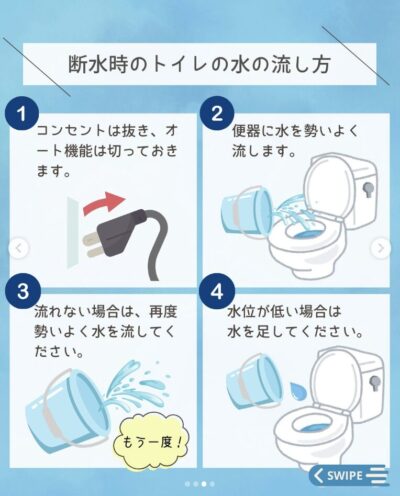 断水時のトイレの水の流し方

1
コンセントは抜き、オート機能は切っておきます。

2
便器に水を勢いよく流します。

3
流れない場合は、再度勢いよく水を流してください。

もう一度!

4
水位が低い場合は水を足してください。

SWIPE